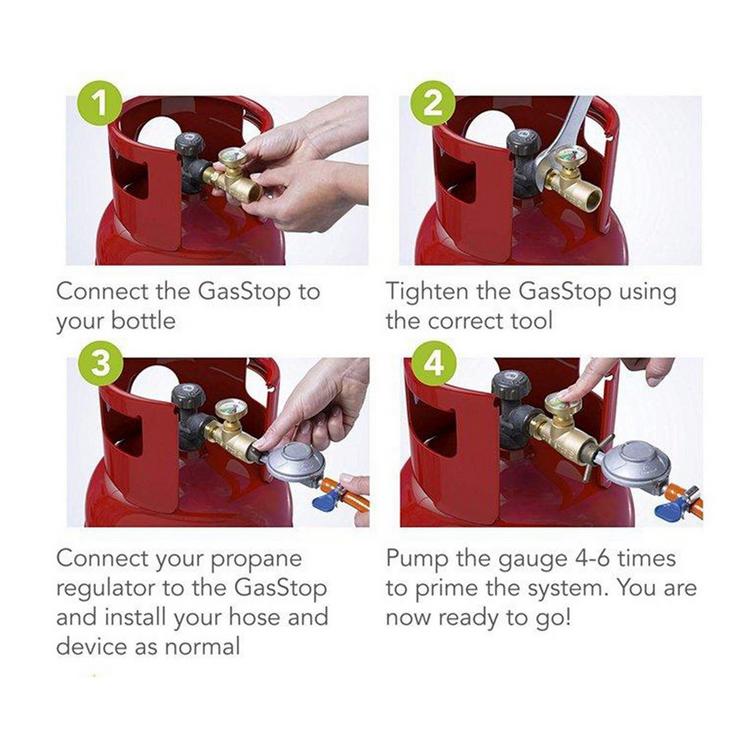 1

Connect the GasStop to your bottle

2

Tighten the GasStop using the correct tool

3

Connect your propane regulator to the GasStop and install your hose and device as normal

4

Pump the gauge 4-6 times to prime the system. You are now ready to go!